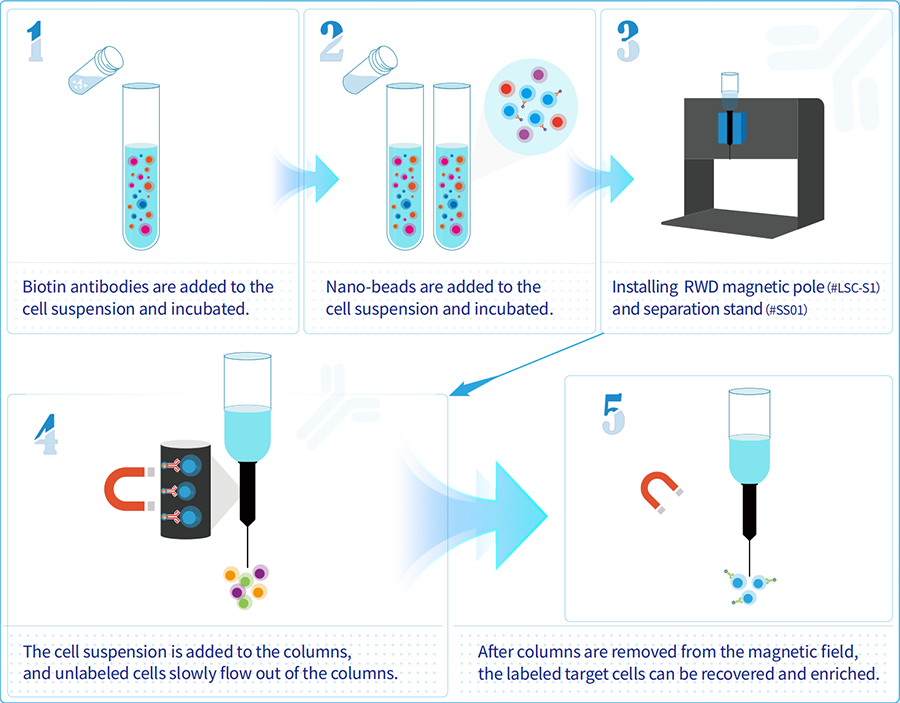 1

Biotin antibodies are added to the cell suspension and incubated.

2

Nano-beads are added to the cell suspension and incubated.

3

Installing RWD magnetic pole (#LSC-S1) and separation stand (#SS01)

4

The cell suspension is added to the columns, and unlabeled cells slowly flow out of the columns.

5

After columns are removed from the magnetic field, the labeled target cells can be recovered and enriched.